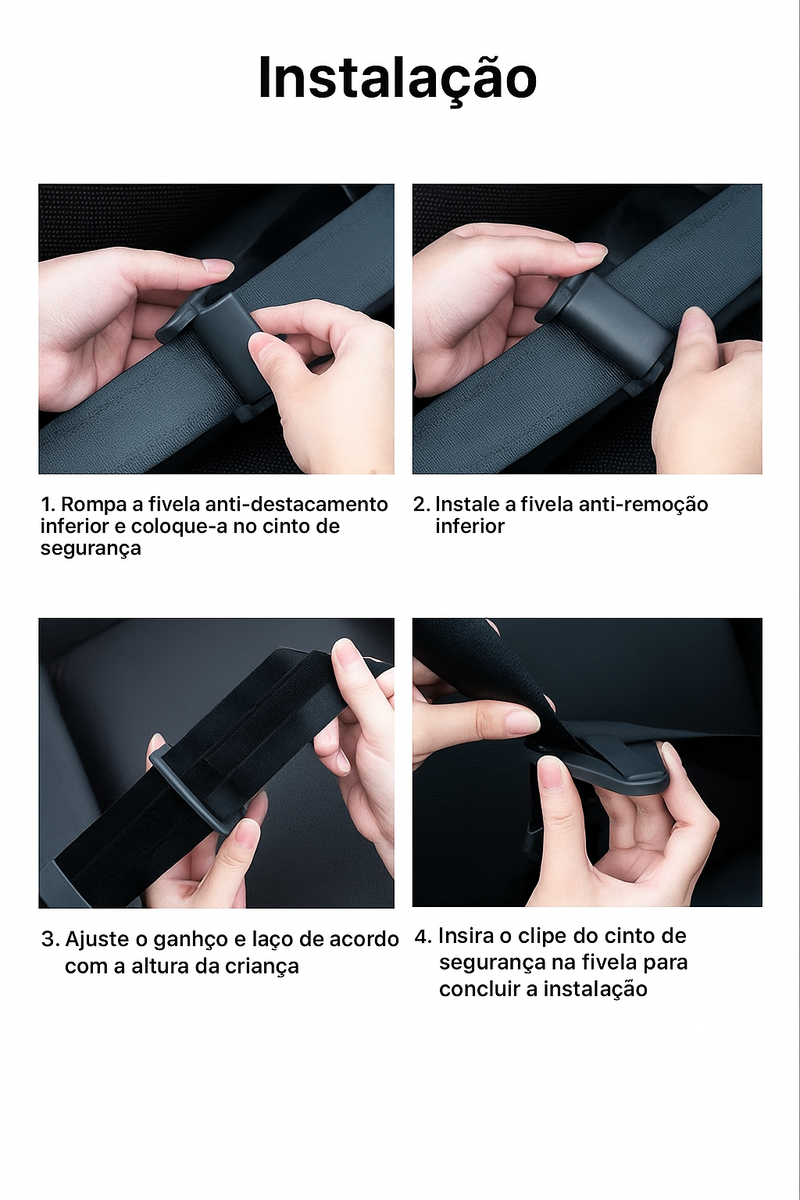 Instalação

1. Rompa a fivela anti-destacamento inferior e coloque-a no cinto de segurança

2. Instale a fivela anti-remoção inferior

3. Ajuste o ganhço e laço de acordo com a altura da criança

4. Insira o clipe do cinto de segurança na fivela para concluir a instalação